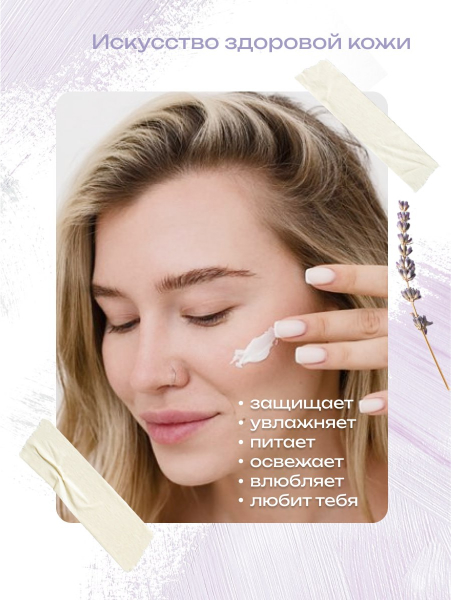 Искусство здоровой кожи

• защищает
• увлажняет
• питает
• освежает
• влюбляет
• любит тебя